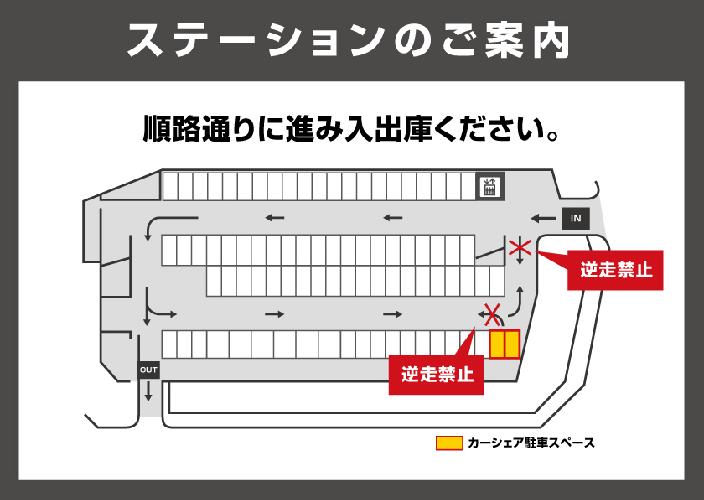 ステーションのご案内

順路通りに進み入出庫ください。

IN

逆走禁止

逆走禁止

OUT

カーシェア駐車スペース